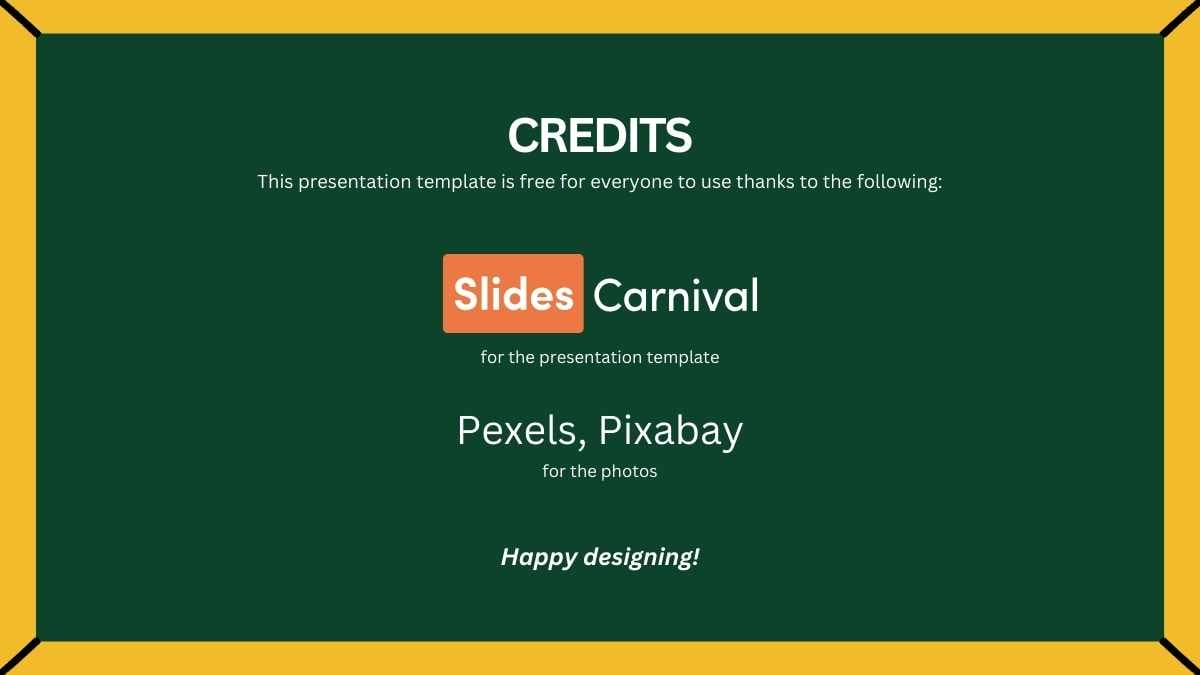 CREDITS

This presentation template is free for everyone to use thanks to the following:

Slides Carnival

for the presentation template

Pexels, Pixabay

for the photos

Happy designing!