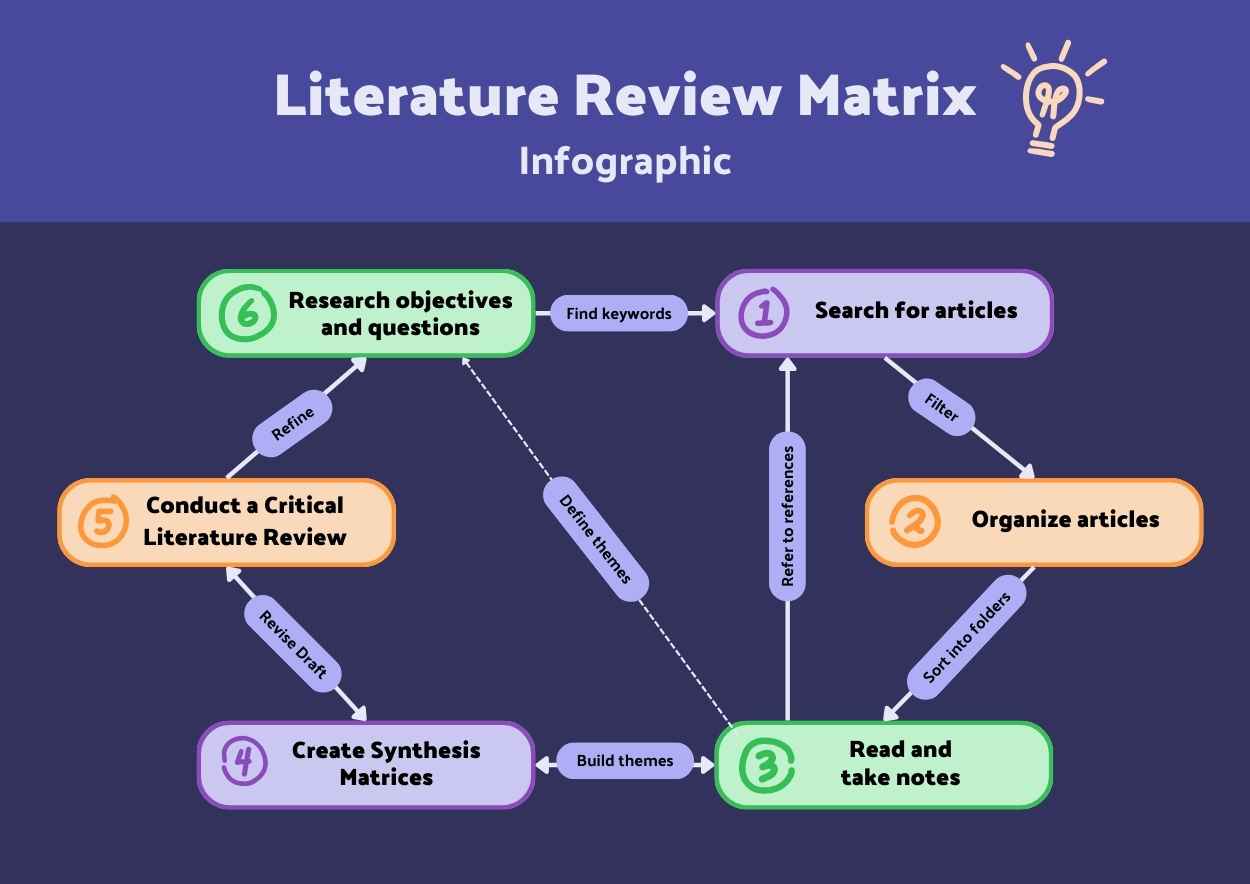 Literature Review Matrix
Infographic

6 Research objectives and questions

Find keywords

1 Search for articles

Filter

2 Organize articles

Sort into folders

3 Read and take notes

Refer to references

Define themes

Build themes

4 Create Synthesis Matrices

Revise Draft

5 Conduct a Critical Literature Review

Refine