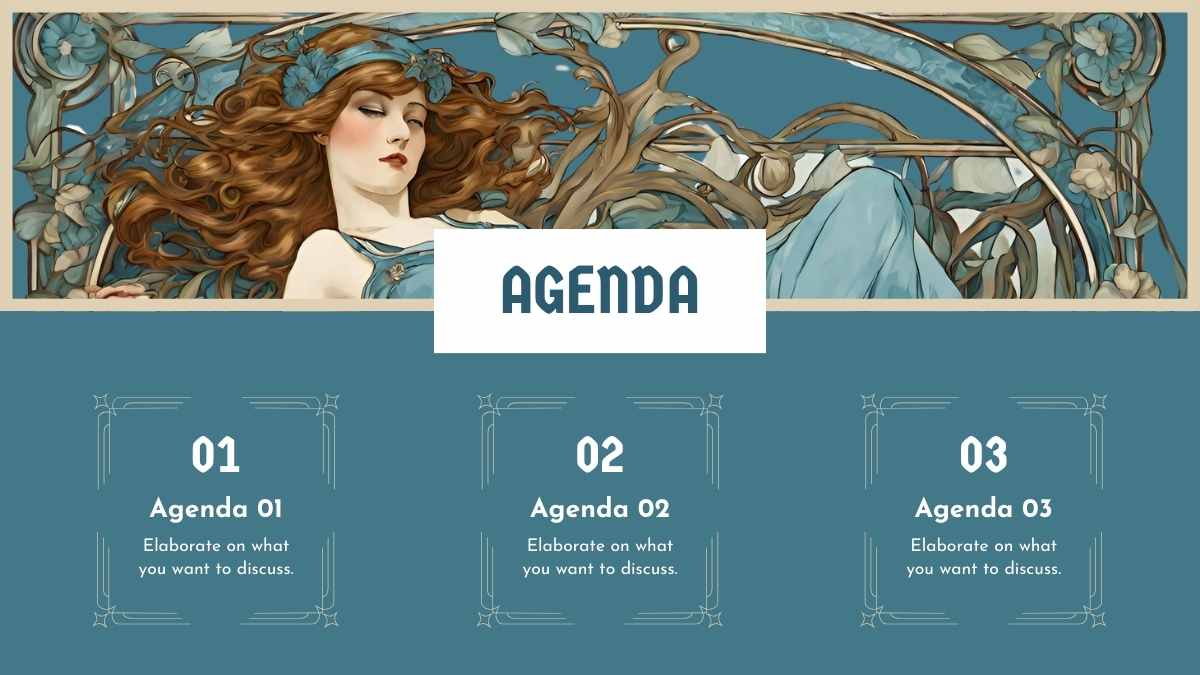 AGENDA

01
Agenda 01
Elaborate on what you want to discuss.

02
Agenda 02
Elaborate on what you want to discuss.

03
Agenda 03
Elaborate on what you want to discuss.